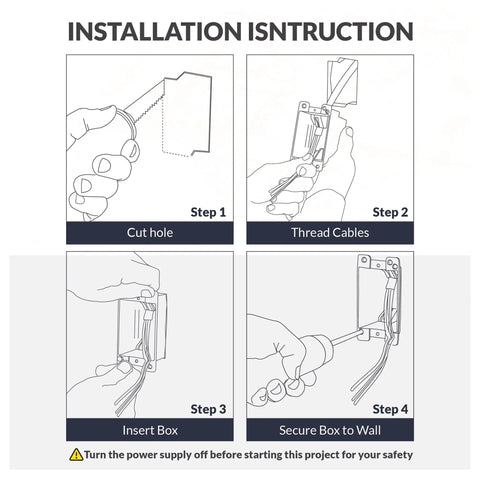 INSTALLATION ISNTRUCTION

Step 1
Cut hole

Step 2
Thread Cables

Step 3
Insert Box

Step 4
Secure Box to Wall

Turn the power supply off before starting this project for your safety