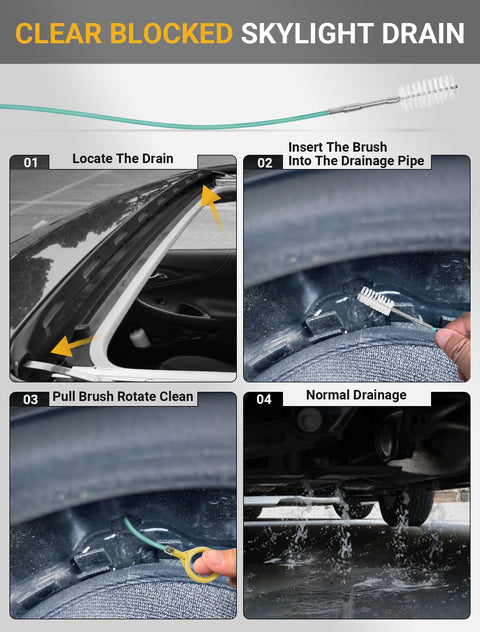 CLEAR BLOCKED SKYLIGHT DRAIN

01 Locate The Drain

02 Insert The Brush Into The Drainage Pipe

03 Pull Brush Rotate Clean

04 Normal Drainage