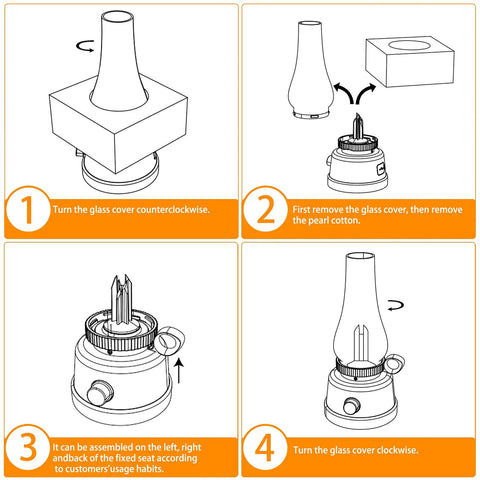 1 Turn the glass cover counterclockwise.

2 First remove the glass cover, then remove the pearl cotton.

3 It can be assembled on the left, right andback of the fixed seat according to customers'usage habits.

4 Turn the glass cover clockwise.