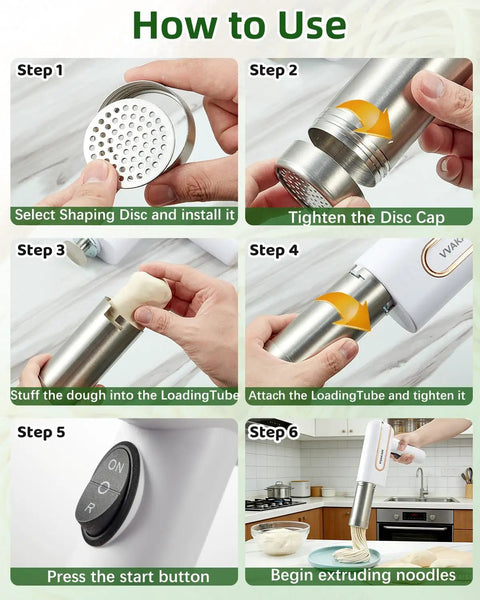 How to Use

Step 1

Select Shaping Disc and install it

Step 2

Tighten the Disc Cap

Step 3

Stuff the dough into the LoadingTube

Step 4

VVAK

Attach the LoadingTube and tighten it

Step 5

ON

O

R

Press the start button

Step 6

Begin extruding noodles