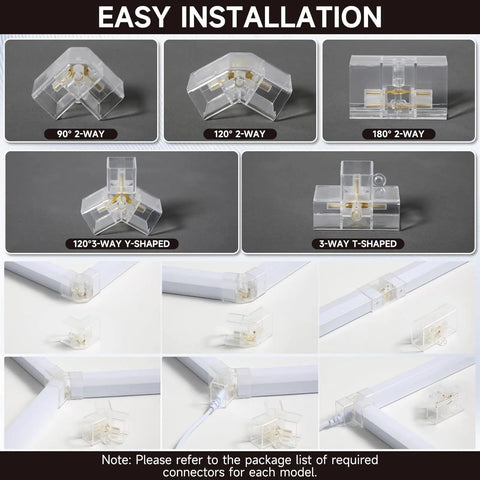 EASY INSTALLATION

90° 2-WAY

120° 2-WAY

180° 2-WAY

120°3-WAY Y-SHAPED

3-WAY T-SHAPED

Note: Please refer to the package list of required connectors for each model.