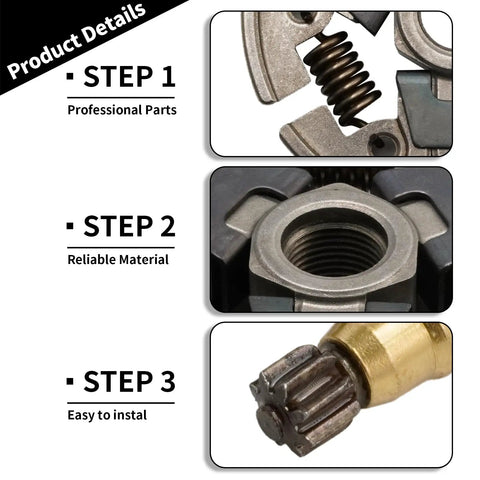 Product Details

▪ STEP 1

Professional Parts

▪ STEP 2

Reliable Material

▪ STEP 3

Easy to instal