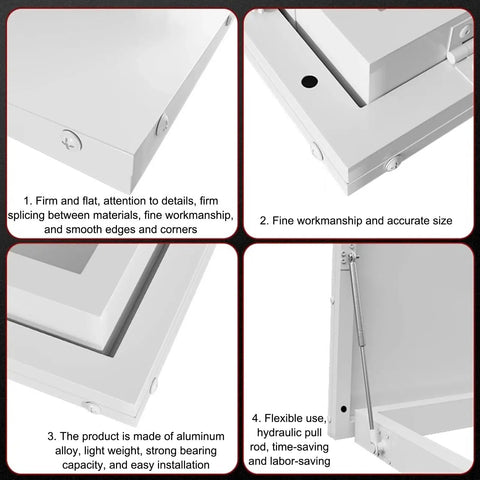 1. Firm and flat, attention to details, firm splicing between materials, fine workmanship, and smooth edges and corners

2. Fine workmanship and accurate size

3. The product is made of aluminum alloy, light weight, strong bearing capacity, and easy installation

4. Flexible use, hydraulic pull rod, time-saving and labor-saving