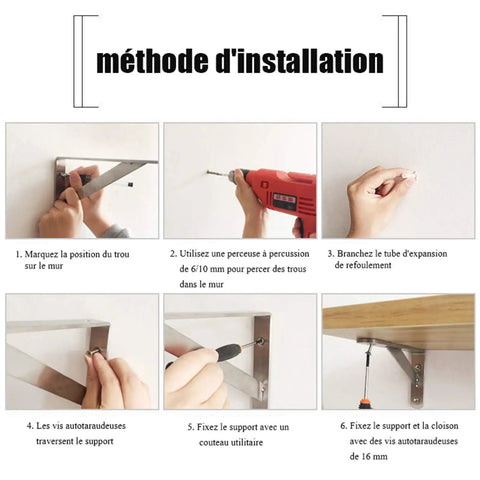 méthode d'installation

1. Marquez la position du trou sur le mur

2. Utilisez une perceuse à percussion de 6/10 mm pour percer des trous dans le mur

3. Branchez le tube d'expansion de refoulement

4. Les vis autotaraudeuses traversent le support

5. Fixez le support avec un couteau utilitaire

6. Fixez le support et la cloison avec des vis autotaraudeuses de 16 mm