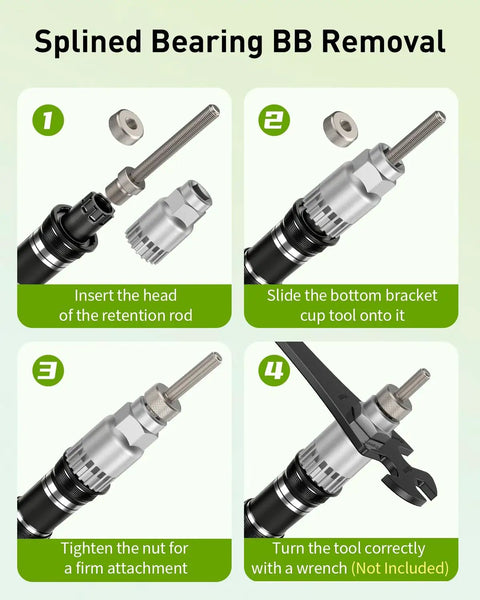 Splined Bearing BB Removal

1

Insert the head of the retention rod

2

Slide the bottom bracket cup tool onto it

3

Tighten the nut for a firm attachment

4

Turn the tool correctly with a wrench (Not Included)