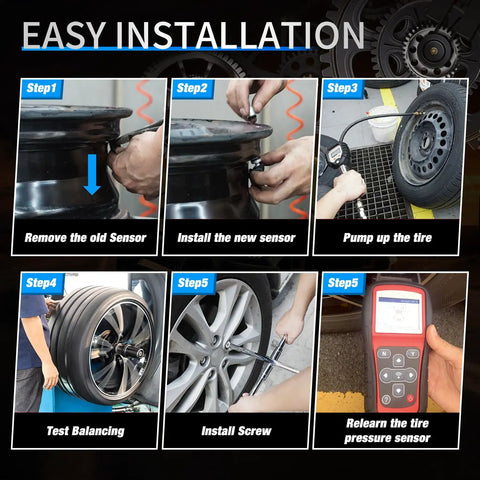 EASY INSTALLATION

Step1
Remove the old Sensor

Step2
Install the new sensor

Step3
Pump up the tire

Step4
Test Balancing

Step5
Install Screw

Step5
Relearn the tire pressure sensor