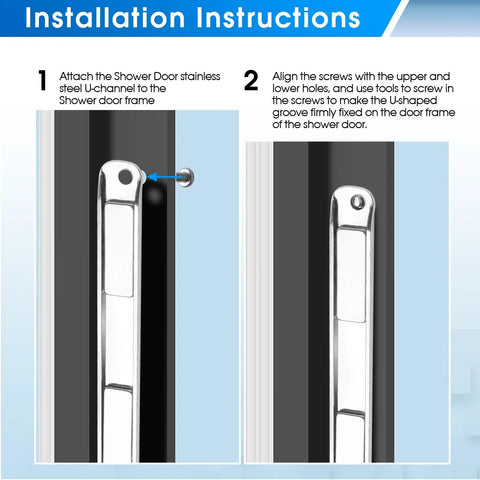 Installation Instructions

1 Attach the Shower Door stainless steel U-channel to the Shower door frame

2 Align the screws with the upper and lower holes, and use tools to screw in the screws to make the U-shaped groove firmly fixed on the door frame of the shower door.