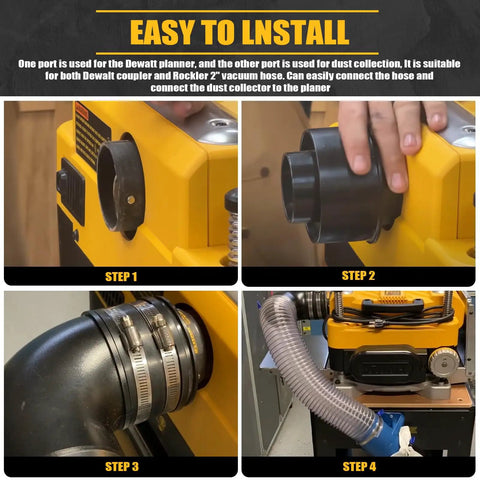 EASY TO LNSTALL

One port is used for the Dewatt planner, and the other port is used for dust collection, It is suitable for both Dewalt coupler and Rockler 2" vacuum hose. Can easily connect the hose and connect the dust collector to the planer

STEP 1

STEP 2

STEP 3

STEP 4