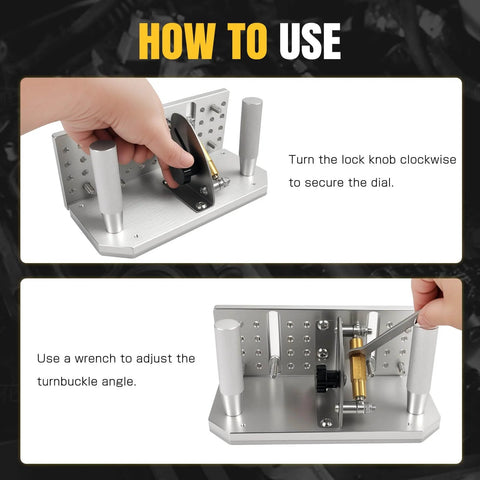 HOW TO USE

Turn the lock knob clockwise to secure the dial.

Use a wrench to adjust the turnbuckle angle.