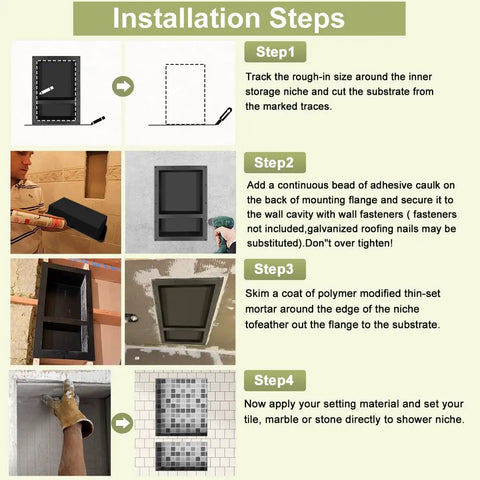 Installation Steps

Step1

Track the rough-in size around the inner storage niche and cut the substrate from the marked traces.

Step2

Add a continuous bead of adhesive caulk on the back of mounting flange and secure it to the wall cavity with wall fasteners ( fasteners not included,galvanized roofing nails may be substituted).Don"t over tighten!

Step3

Skim a coat of polymer modified thin-set mortar around the edge of the niche tofeather out the flange to the substrate.

Step4

Now apply your setting material and set your tile, marble or stone directly to shower niche.