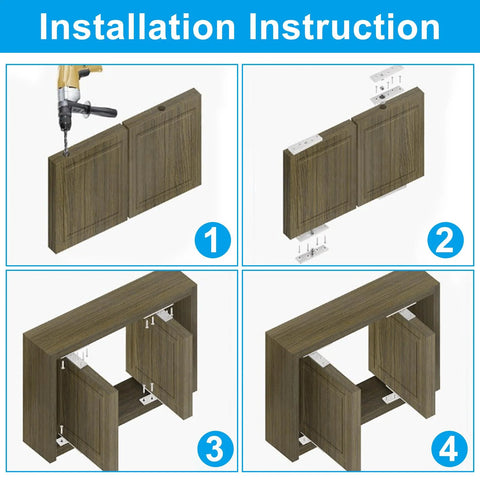 Installation Instruction

1

2

3

4