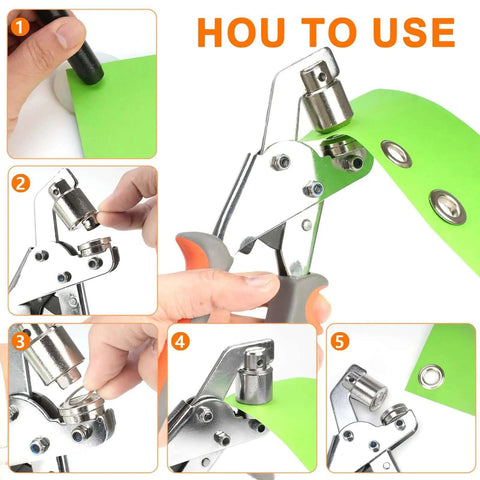 HOU TO USE

1

2

3

4

5