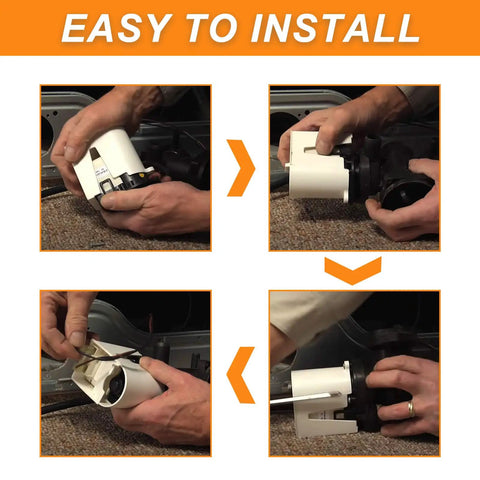 EASY TO INSTALL