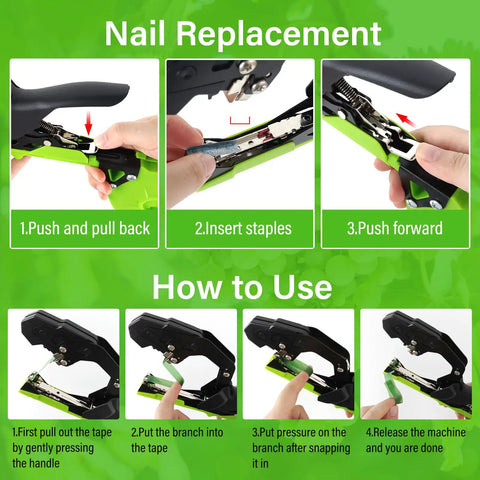 Nail Replacement

1.Push and pull back

2.Insert staples

3.Push forward

How to Use

1.First pull out the tape by gently pressing the handle

2.Put the branch into the tape

3.Put pressure on the branch after snapping it in

4.Release the machine and you are done