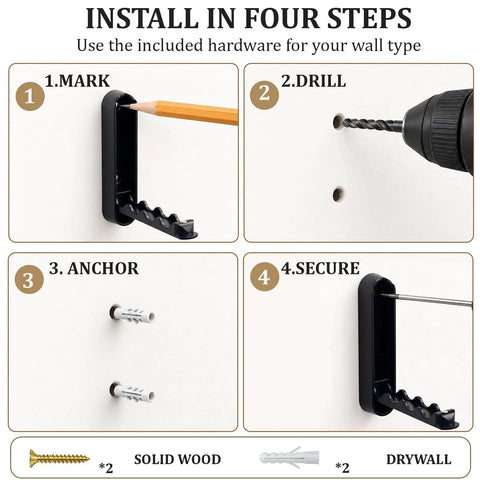 INSTALL IN FOUR STEPS

Use the included hardware for your wall type

1 1.MARK

2 2.DRILL

3 3. ANCHOR

4 4.SECURE

*2 SOLID WOOD

*2 DRYWALL