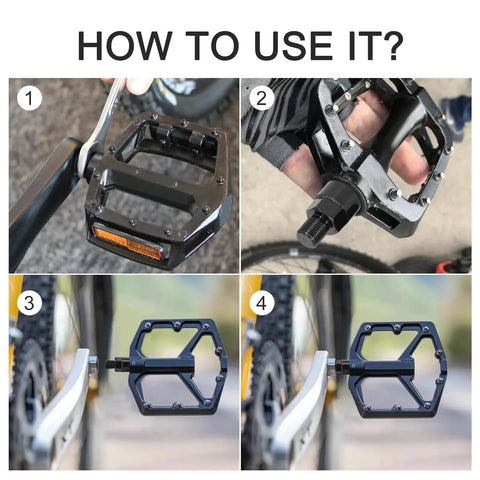 HOW TO USE IT?

1

2

3

4