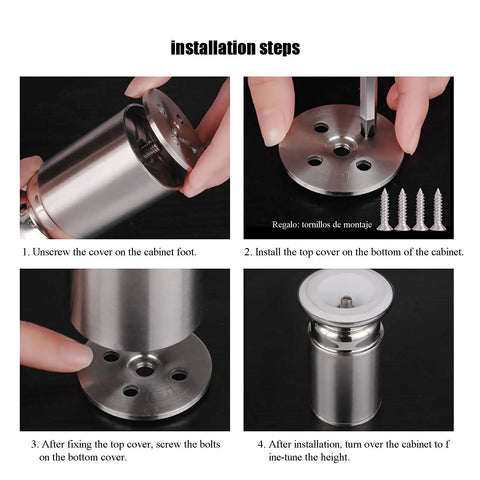 installation steps

Regalo: tornillos de montaje

1. Unscrew the cover on the cabinet foot.

2. Install the top cover on the bottom of the cabinet.

3. After fixing the top cover, screw the bolts on the bottom cover.

4. After installation, turn over the cabinet to f ine-tune the height.