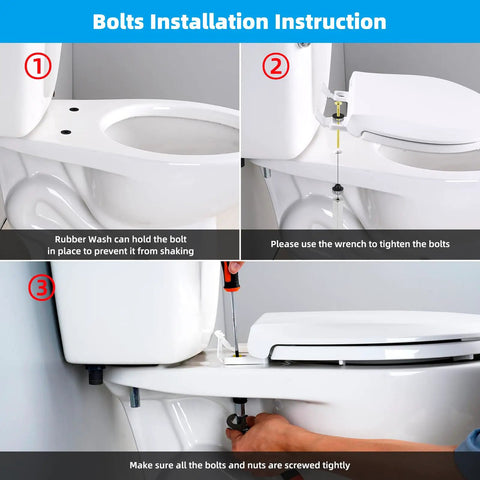 Bolts Installation Instruction

①

Rubber Wash can hold the bolt in place to prevent it from shaking

②

Please use the wrench to tighten the bolts

③

Make sure all the bolts and nuts are screwed tightly