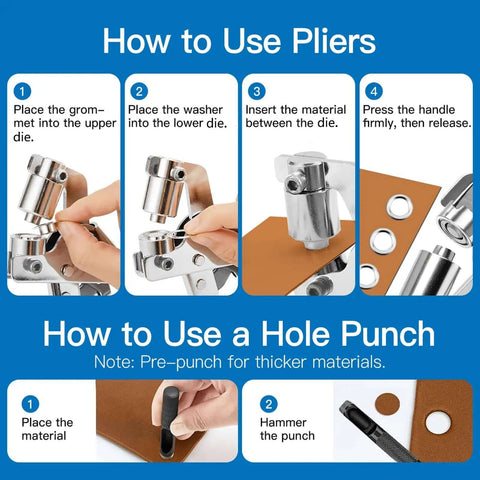 How to Use Pliers

1
Place the grommet into the upper die.

2
Place the washer into the lower die.

3
Insert the material between the die.

4
Press the handle firmly, then release.

How to Use a Hole Punch
Note: Pre-punch for thicker materials.

1
Place the material

2
Hammer the punch