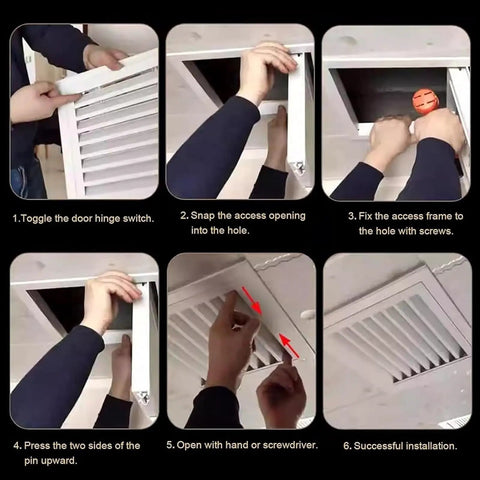 1.Toggle the door hinge switch.

2. Snap the access opening into the hole.

3. Fix the access frame to the hole with screws.

4. Press the two sides of the pin upward.

5. Open with hand or screwdriver.

6. Successful installation.