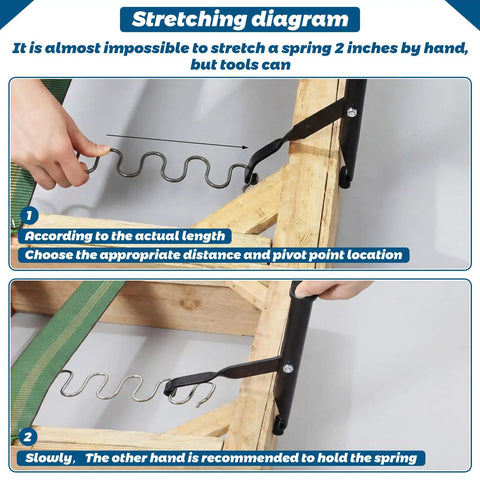 Stretching diagram

It is almost impossible to stretch a spring 2 inches by hand, but tools can

1

According to the actual length

Choose the appropriate distance and pivot point location

2

Slowly, The other hand is recommended to hold the spring