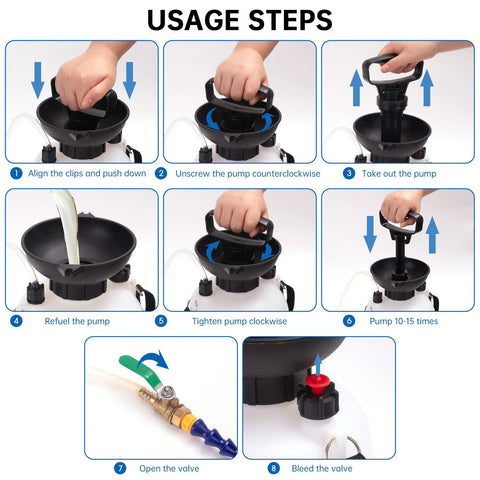 USAGE STEPS

1 Align the clips and push down

2 Unscrew the pump counterclockwise

3 Take out the pump

4 Refuel the pump

5 Tighten pump clockwise

6 Pump 10-15 times

7 Open the valve

8 Bleed the valve