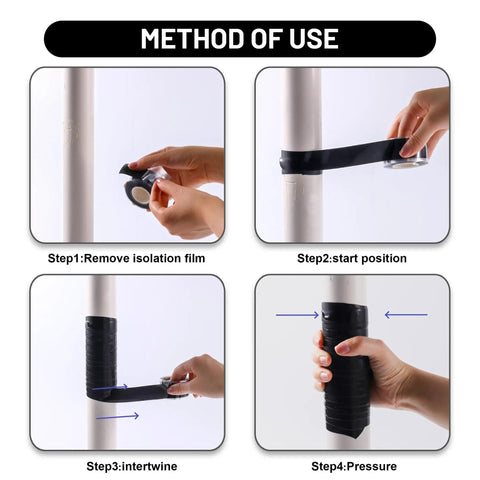 METHOD OF USE

Step1:Remove isolation film

Step2:start position

Step3:intertwine

Step4:Pressure