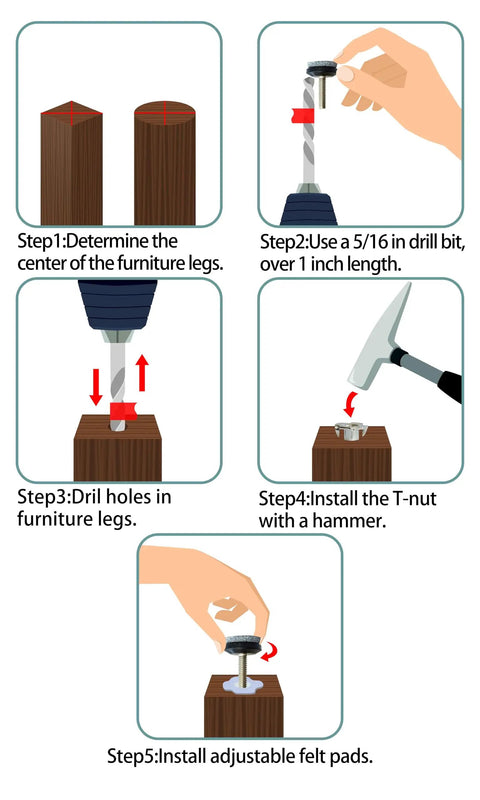 Step1:Determine the center of the furniture legs.

Step2:Use a 5/16 in drill bit, over 1 inch length.

Step3:Dril holes in furniture legs.

Step4:Install the T-nut with a hammer.

Step5:Install adjustable felt pads.