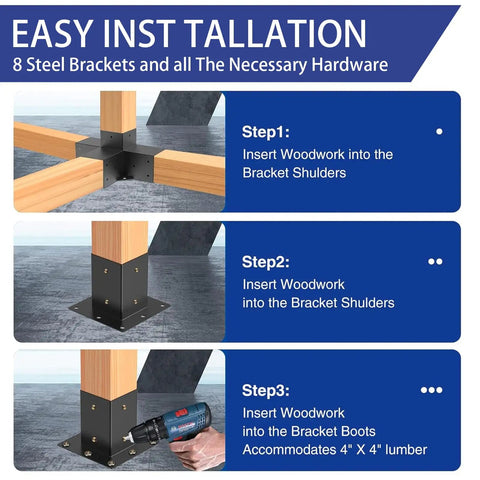 EASY INST TALLATION
8 Steel Brackets and all The Necessary Hardware

Step1:
Insert Woodwork into the Bracket Shulders

Step2:
Insert Woodwork into the Bracket Shulders

Step3:
Insert Woodwork into the Bracket Boots Accommodates 4" X 4" lumber