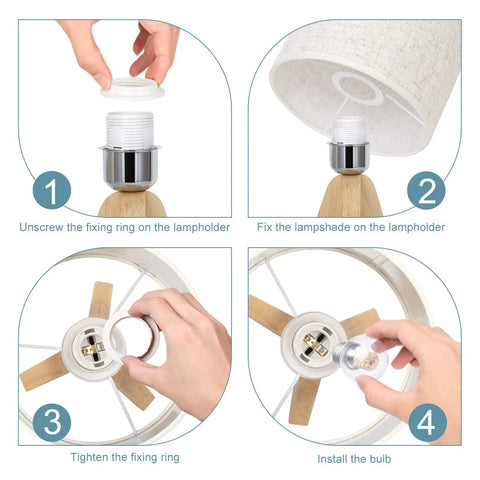 1

Unscrew the fixing ring on the lampholder

2

Fix the lampshade on the lampholder

3

Tighten the fixing ring

4

Install the bulb