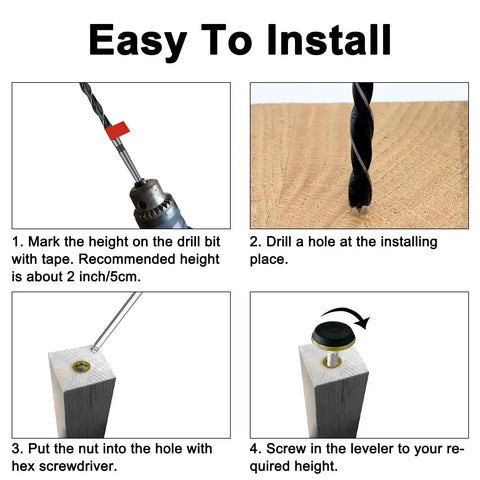 Easy To Install

1. Mark the height on the drill bit with tape. Recommended height is about 2 inch/5cm.

2. Drill a hole at the installing place.

3. Put the nut into the hole with hex screwdriver.

4. Screw in the leveler to your required height.