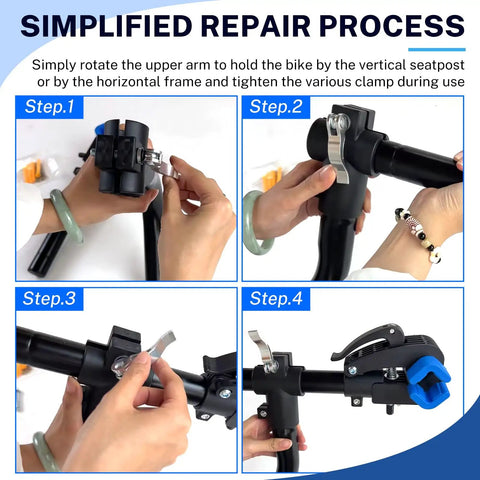 SIMPLIFIED REPAIR PROCESS

Simply rotate the upper arm to hold the bike by the vertical seatpost or by the horizontal frame and tighten the various clamp during use

Step.1

Step.2

Step.3

Step.4