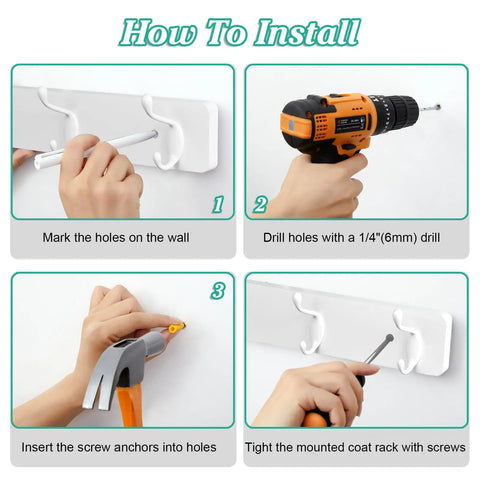 How To Install

1

Mark the holes on the wall

2

Drill holes with a 1/4"(6mm) drill

3

Insert the screw anchors into holes

Tight the mounted coat rack with screws