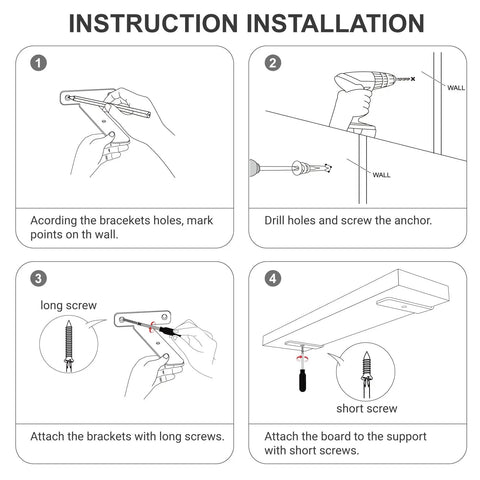 INSTRUCTION INSTALLATION

1

Acording the bracekets holes, mark points on th wall.

2

WALL

WALL

Drill holes and screw the anchor.

3

long screw

Attach the brackets with long screws.

4

short screw

Attach the board to the support with short screws.