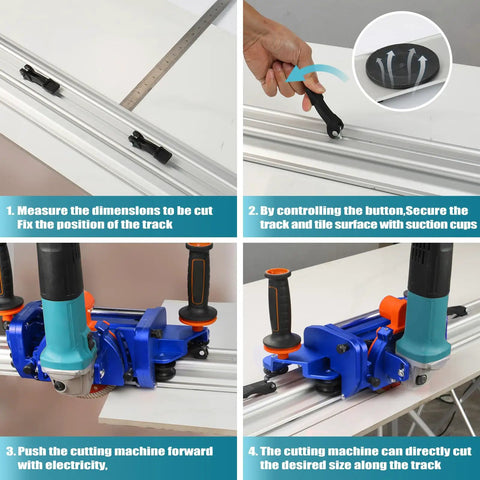 1. Measure the dimensions to be cut
Fix the position of the track

2. By controlling the button,Secure the track and tile surface with suction cups

3. Push the cutting machine forward with electricity,

4. The cutting machine can directly cut the desired size along the track