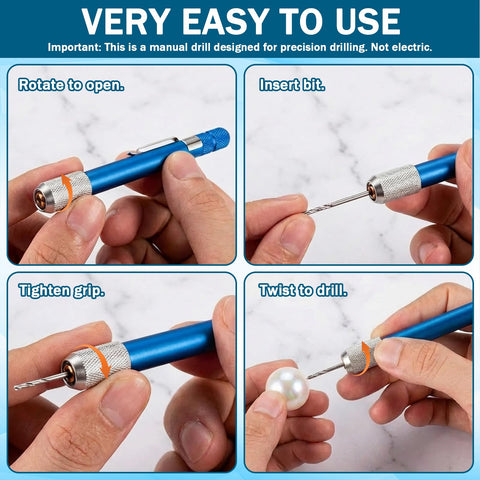 VERY EASY TO USE
Important: This is a manual drill designed for precision drilling. Not electric.

Rotate to open.

Insert bit.

Tighten grip.

Twist to drill.