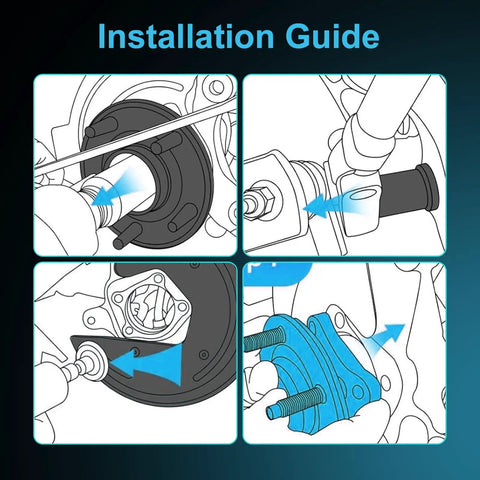 Installation Guide