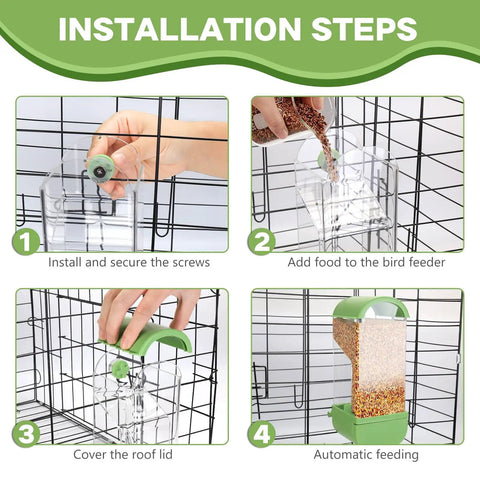 INSTALLATION STEPS

1

Install and secure the screws

2

Add food to the bird feeder

3

Cover the roof lid

4

Automatic feeding