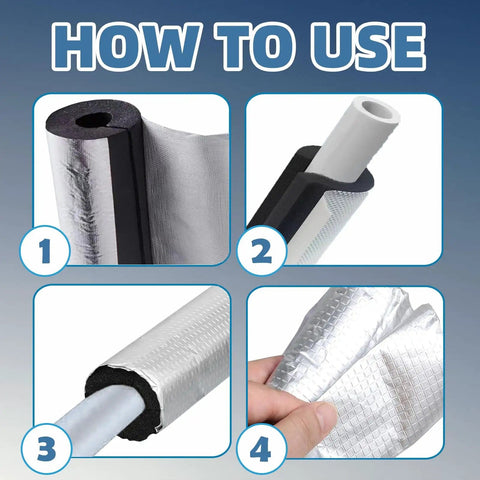 HOW TO USE

1

2

3

4