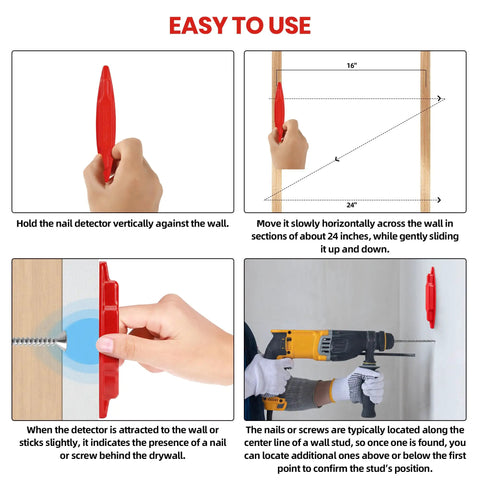 EASY TO USE

Hold the nail detector vertically against the wall.

16"

24"

Move it slowly horizontally across the wall in sections of about 24 inches, while gently sliding it up and down.

When the detector is attracted to the wall or sticks slightly, it indicates the presence of a nail or screw behind the drywall.

The nails or screws are typically located along the center line of a wall stud, so once one is found, you can locate additional ones above or below the first point to confirm the stud's position.