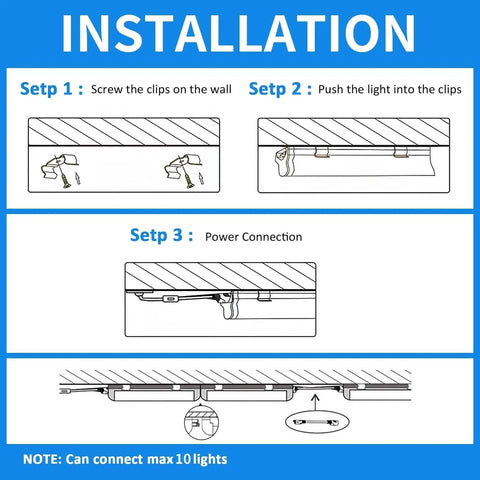 INSTALLATION

Setp 1 : Screw the clips on the wall

Setp 2 : Push the light into the clips

Setp 3 : Power Connection

NOTE: Can connect max 10 lights