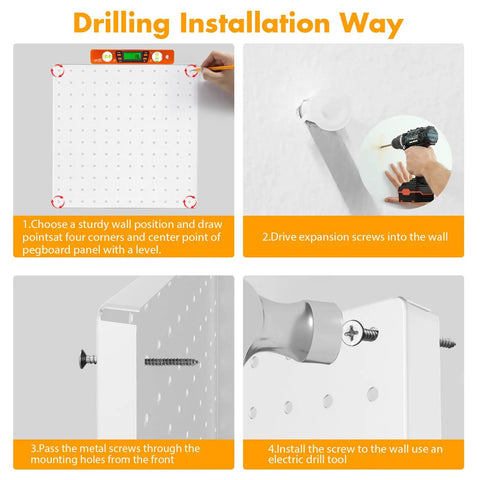 Drilling Installation Way

1.Choose a sturdy wall position and draw pointsat four corners and center point of pegboard panel with a level.

2.Drive expansion screws into the wall

3.Pass the metal screws through the mounting holes from the front

4.Install the screw to the wall use an electric drill tool