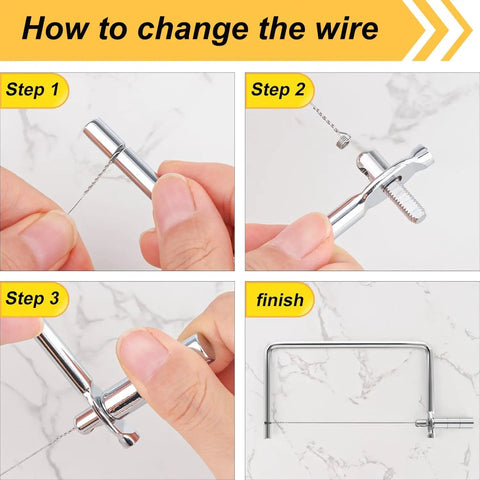 How to change the wire

Step 1

Step 2

Step 3

finish