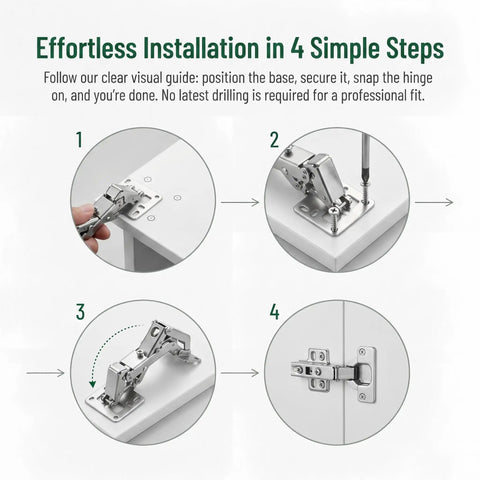 Effortless Installation in 4 Simple Steps

Follow our clear visual guide: position the base, secure it, snap the hinge on, and you're done. No latest drilling is required for a professional fit.

1

2

3

4