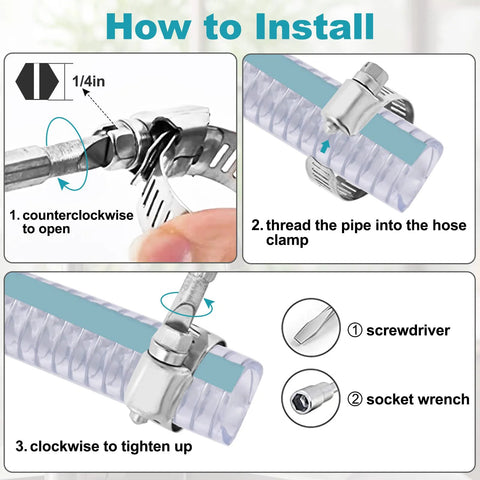 How to Install

1/4in

1. counterclockwise to open

2. thread the pipe into the hose clamp

3. clockwise to tighten up

① screwdriver

② socket wrench