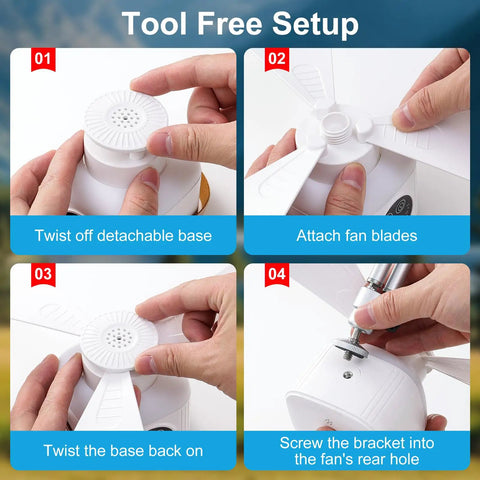 Tool Free Setup

01

Twist off detachable base

02

Attach fan blades

03

Twist the base back on

04

Screw the bracket into the fan's rear hole