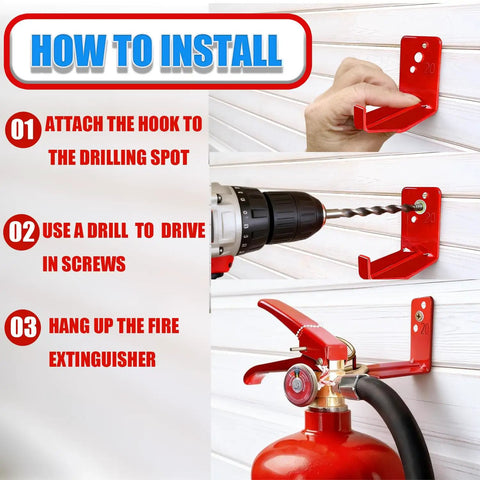 HOW TO INSTALL

01 ATTACH THE HOOK TO THE DRILLING SPOT

02 USE A DRILL TO DRIVE IN SCREWS

03 HANG UP THE FIRE EXTINGUISHER

20

20

20