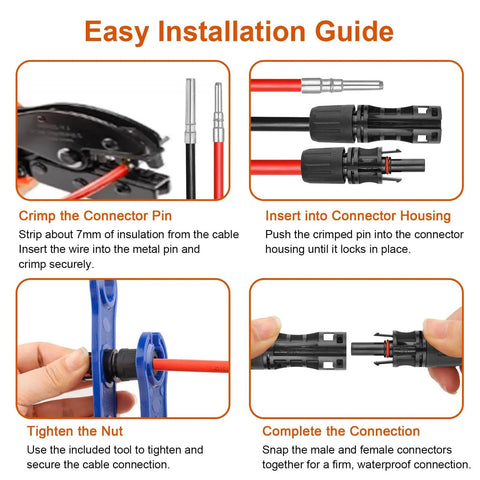 Easy Installation Guide

Crimp the Connector Pin

Strip about 7mm of insulation from the cable Insert the wire into the metal pin and crimp securely.

Insert into Connector Housing

Push the crimped pin into the connector housing until it locks in place.

Tighten the Nut

Use the included tool to tighten and secure the cable connection.

Complete the Connection

Snap the male and female connectors together for a firm, waterproof connection.