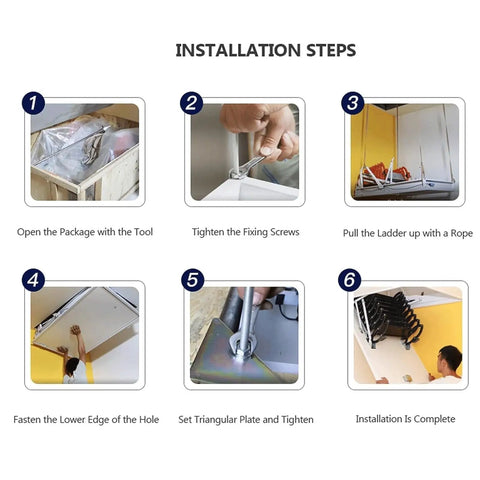 INSTALLATION STEPS

1

Open the Package with the Tool

2

Tighten the Fixing Screws

3

Pull the Ladder up with a Rope

4

Fasten the Lower Edge of the Hole

5

Set Triangular Plate and Tighten

6

Installation Is Complete