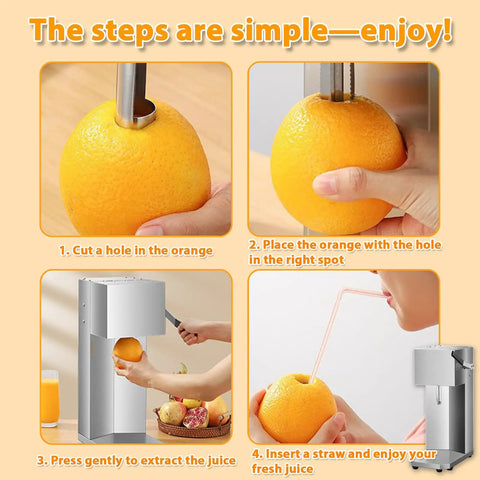 The steps are simple—enjoy!

1. Cut a hole in the orange

2. Place the orange with the hole in the right spot

3. Press gently to extract the juice

4. Insert a straw and enjoy your fresh juice